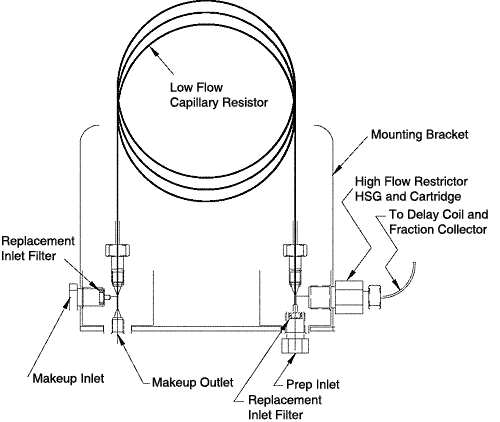 Low Flow
Capillary Resistor

Mounting Bracket

High Flow Restrictor
HSG and Cartridge

To Delay Coil and
Fraction Collector

Replacement
Inlet Filter

Makeup Inlet

Makeup Outlet

Prep Inlet

Replacement
Inlet Filter